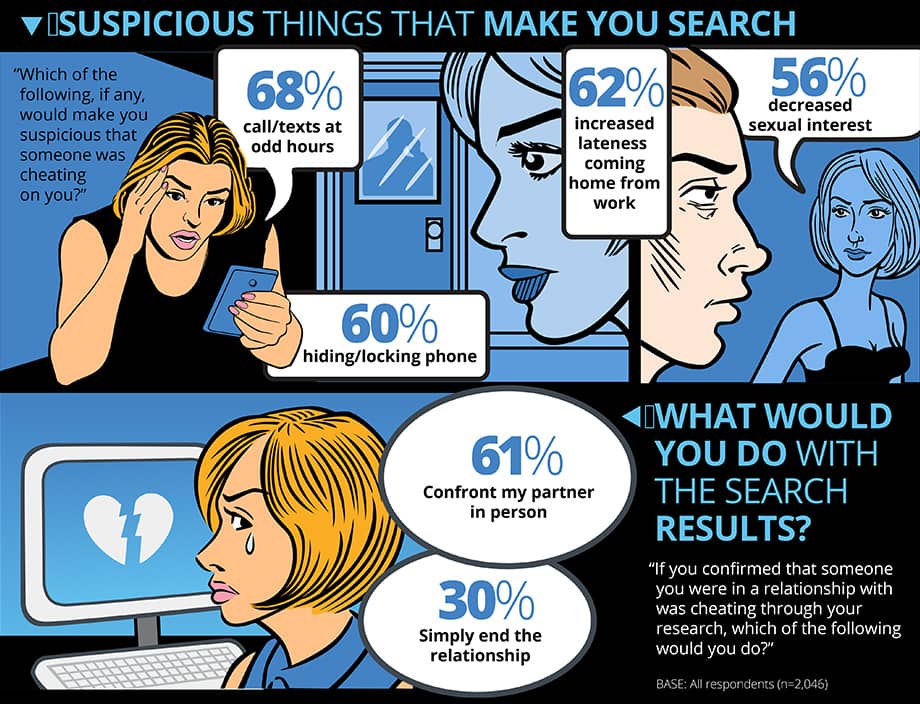 SUSPICIOUS THINGS THAT MAKE YOU SEARCH

"Which of the following, if any, would make you suspicious that someone was cheating on you?"

68% call/texts at odd hours

62% increased lateness coming home from work

56% decreased sexual interest

60% hiding/locking phone

WHAT WOULD YOU DO WITH THE SEARCH RESULTS?

61% Confront my partner in person

30% Simply end the relationship

"If you confirmed that someone you were in a relationship with was cheating through your research, which of the following would you do?"

BASE: All respondents (n=2,046)